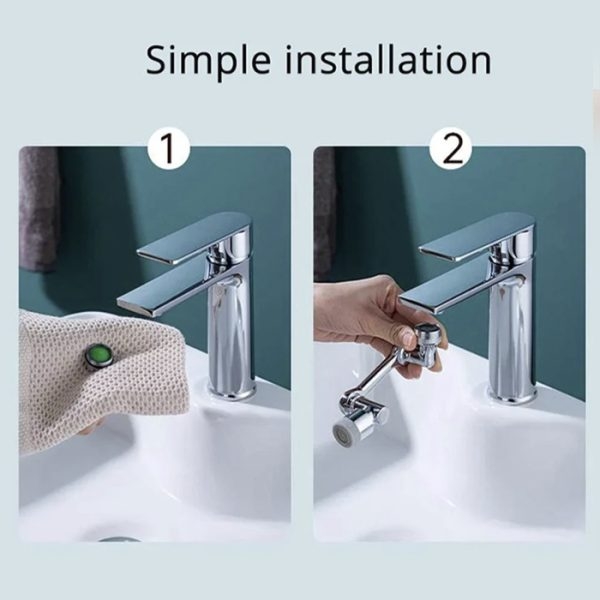 Simple installation

1

2