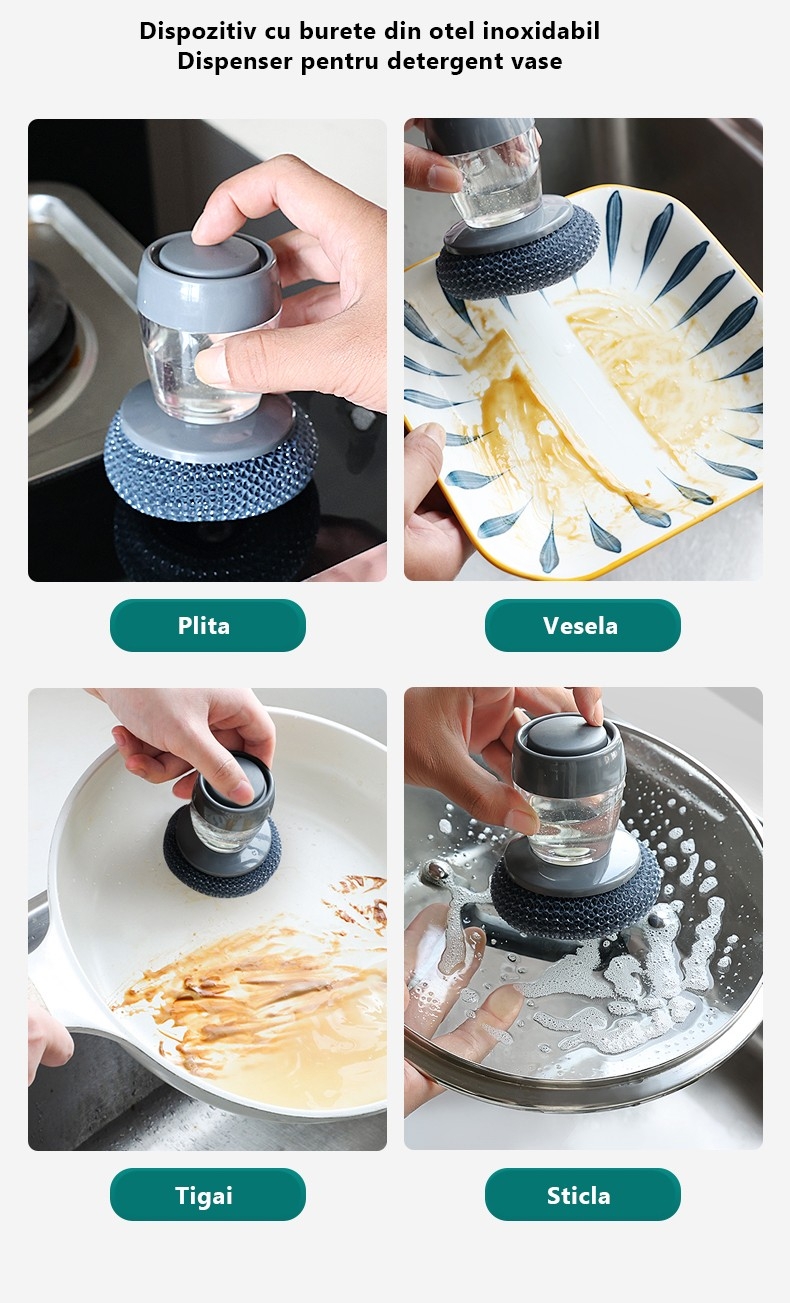 Dispozitiv cu burete din otel inoxidabil
Dispenser pentru detergent vase

Plita

Vesela

Tigai

Sticla