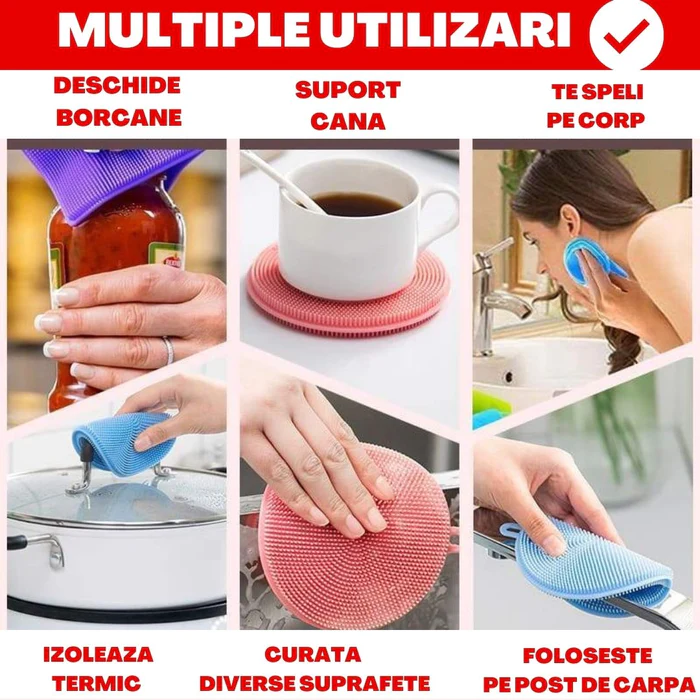 MULTIPLE UTILIZARI

DESCHIDE BORCANE

SUPORT CANA

TE SPELI PE CORP

IZOLEAZA TERMIC

CURATA DIVERSE SUPRAFETE

FOLOSESTE PE POST DE CARPA