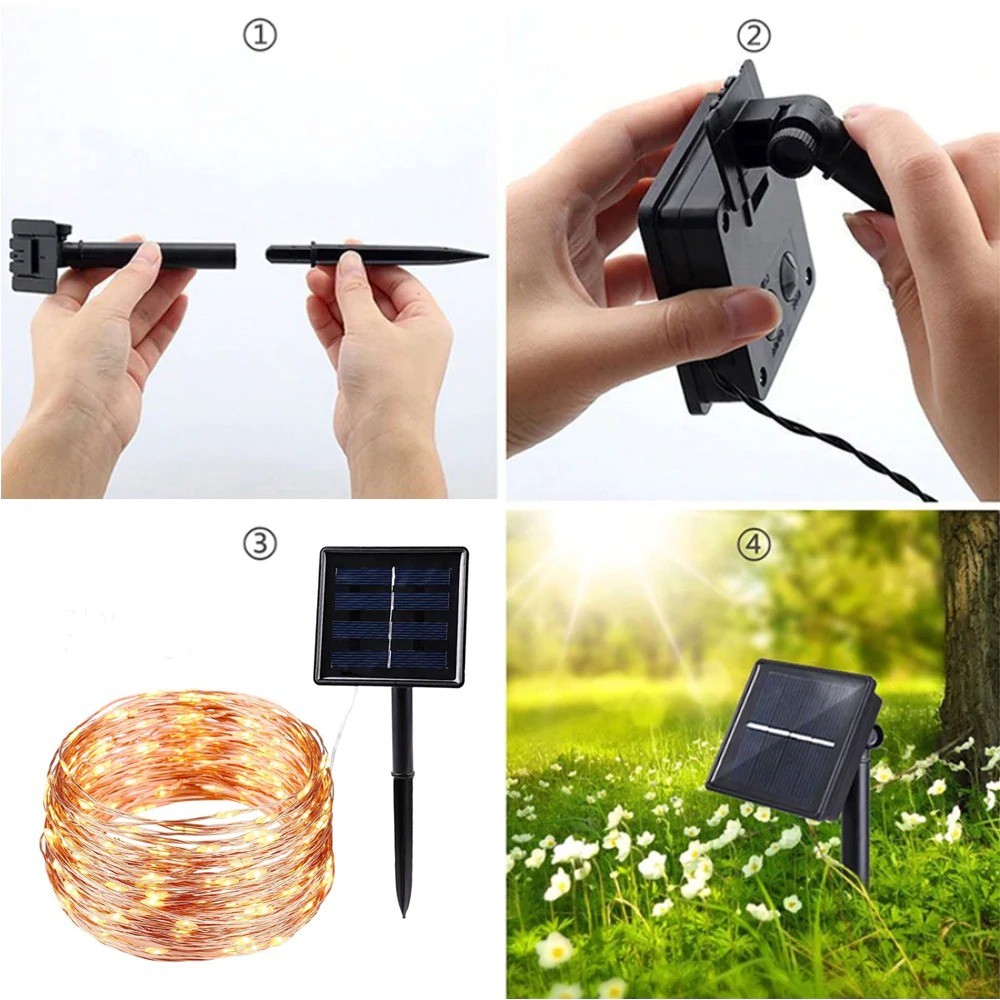 ①

②

③

④