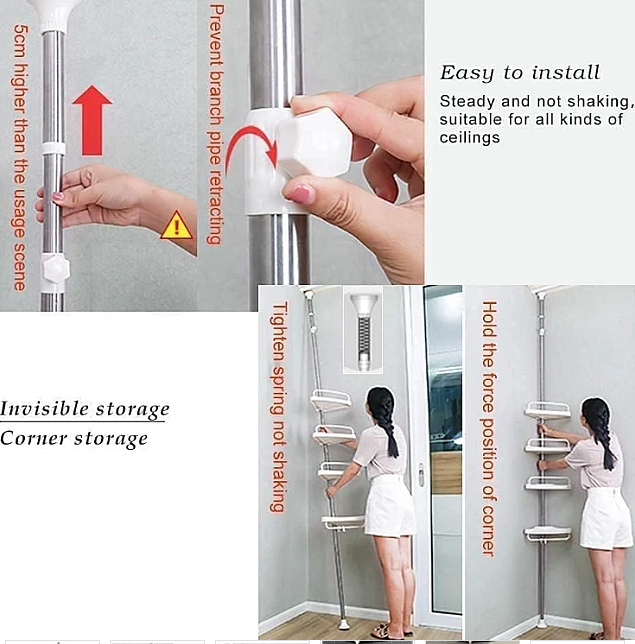 5cm higher than the usage scene

Prevent branch pipe retracting

Easy to install

Steady and not shaking, suitable for all kinds of ceilings

Invisible storage

Corner storage

Tighten spring not shaking

Hold the force position of corner