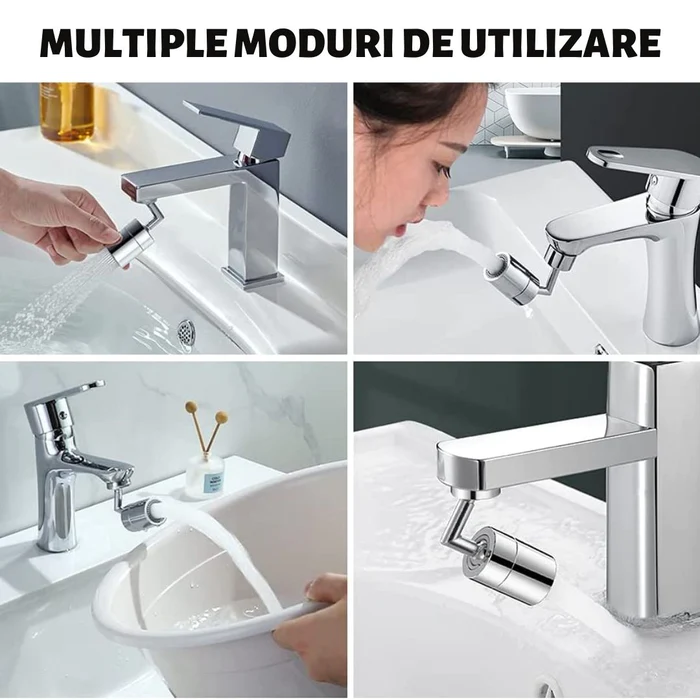 MULTIPLE MODURI DE UTILIZARE