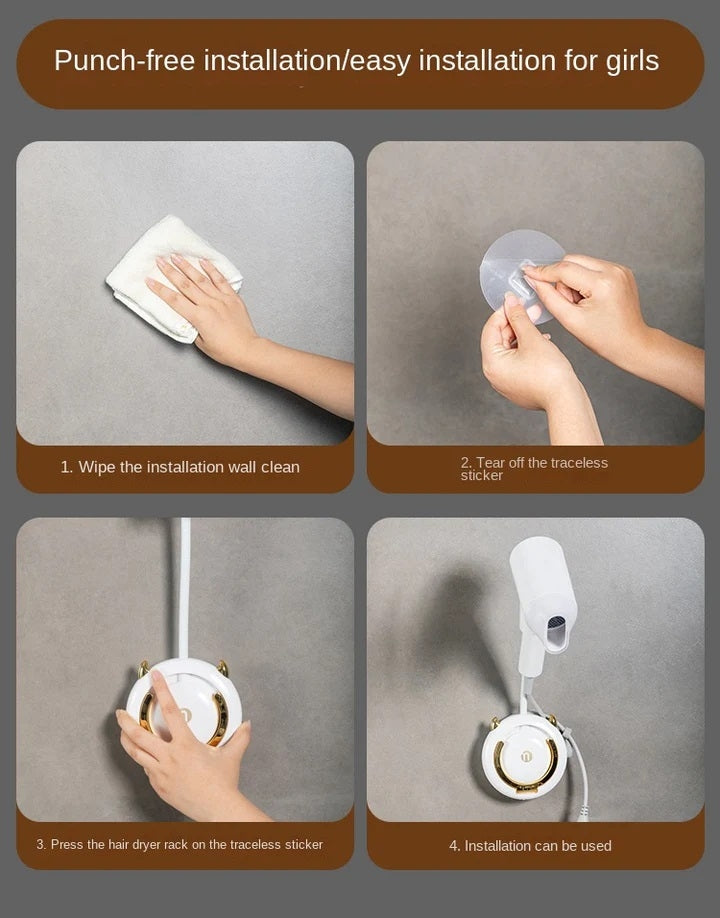 Punch-free installation/easy installation for girls

1. Wipe the installation wall clean

2. Tear off the traceless sticker

3. Press the hair dryer rack on the traceless sticker

4. Installation can be used