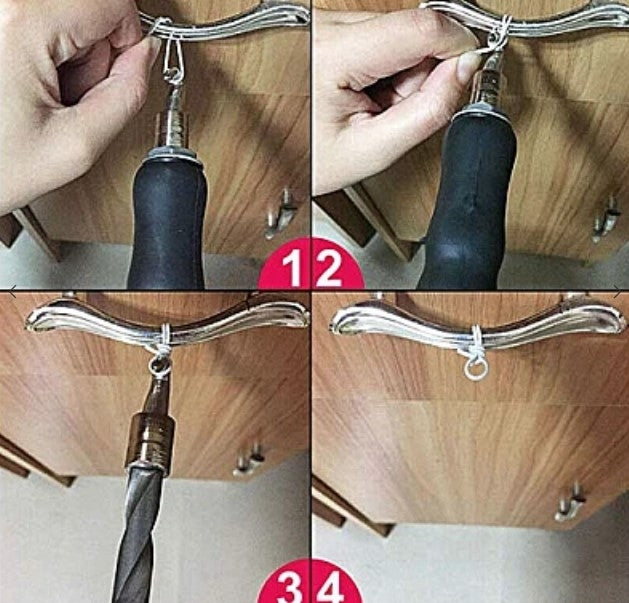 1 2

3 4