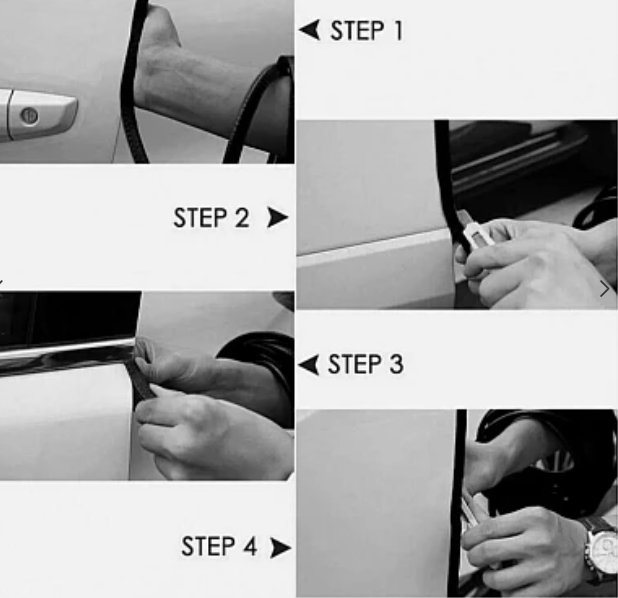 STEP 1

STEP 2

STEP 3

STEP 4