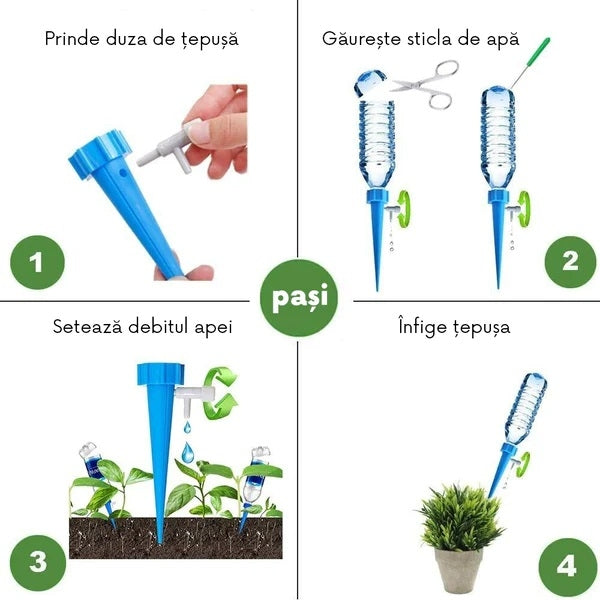 Prinde duza de țepușă

1

Găurește sticla de apă

2

pași

Setează debitul apei

3

Înfige țepușa

4